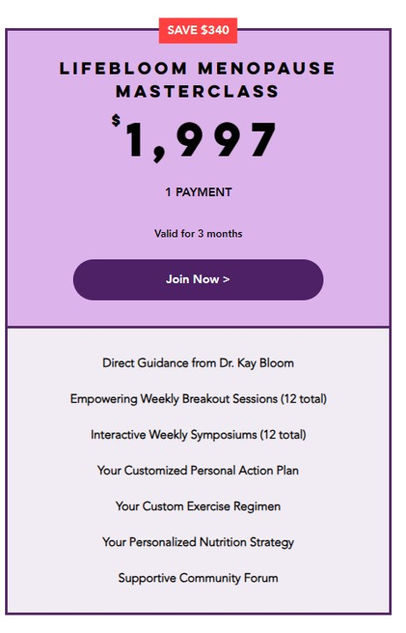 SAVE $340

LIFEBLOOM MENOPAUSE MASTERCLASS

$1,997

1 PAYMENT

Valid for 3 months

Join Now >

Direct Guidance from Dr. Kay Bloom

Empowering Weekly Breakout Sessions (12 total)

Interactive Weekly Symposiums (12 total)

Your Customized Personal Action Plan

Your Custom Exercise Regimen

Your Personalized Nutrition Strategy

Supportive Community Forum